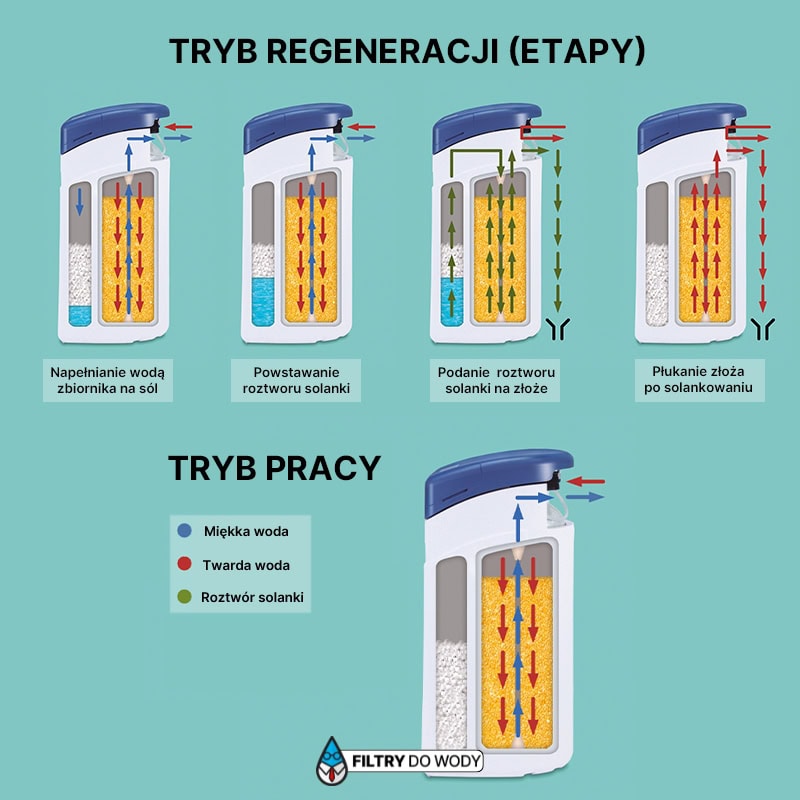 TRYB REGENERACJI (ETAPY)

Napełnianie wodą zbiornika na sól

Powstawanie roztworu solanki

Podanie roztworu solanki na złoże

Płukanie złoża po solankowaniu

TRYB PRACY

Miękka woda

Twarda woda

Roztwór solanki

FILTRY DO WODY